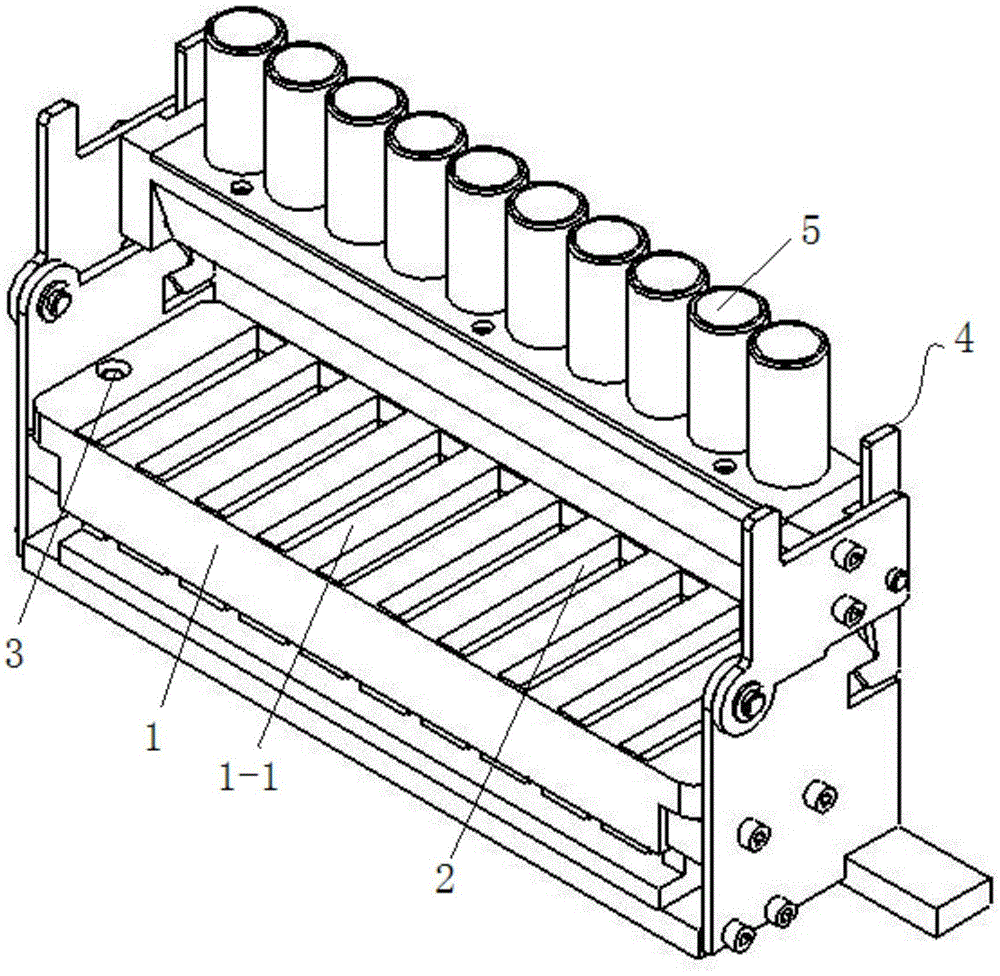 5
4
3
1
1-1
2