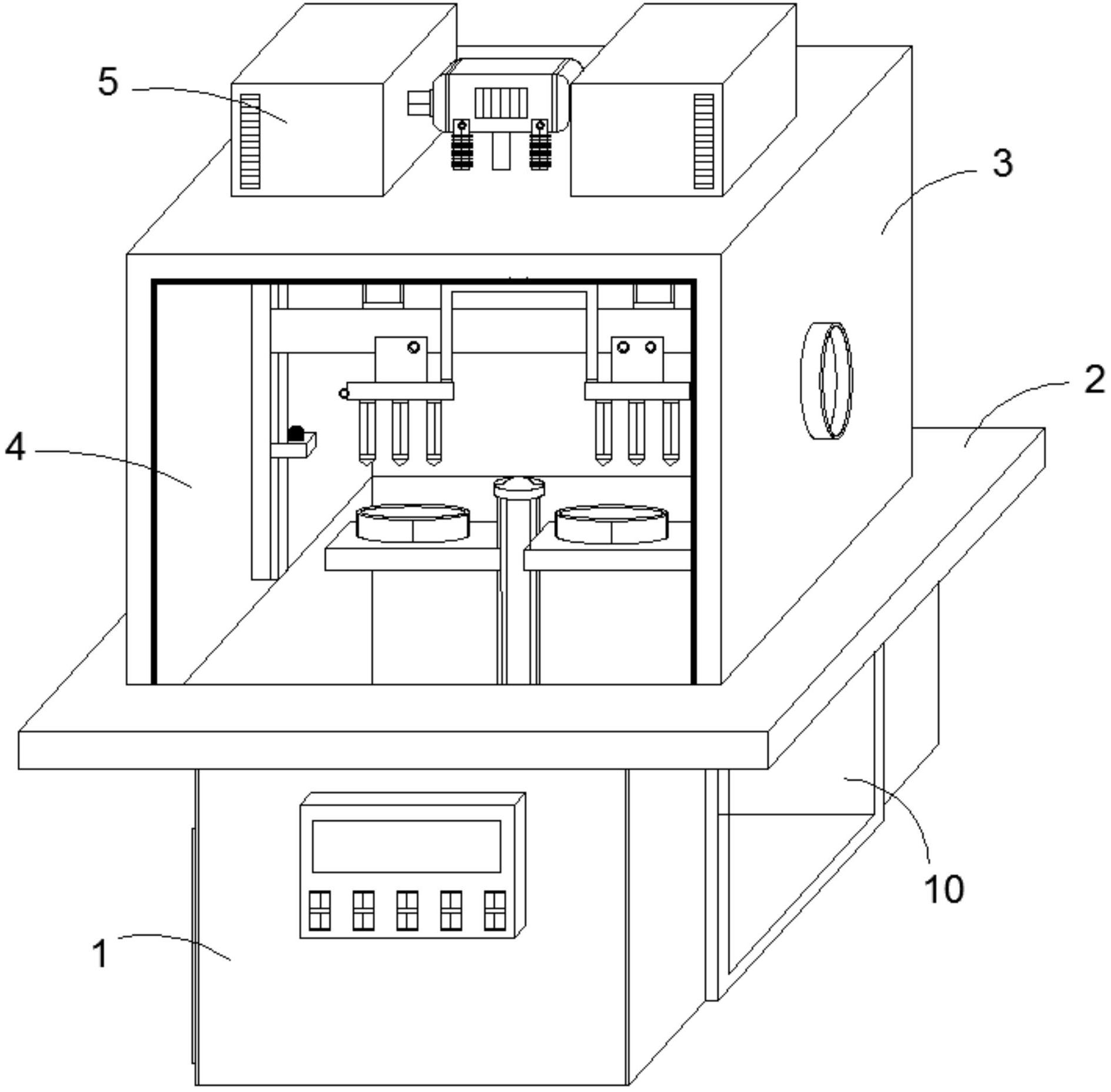 5

3

2

4

10

1