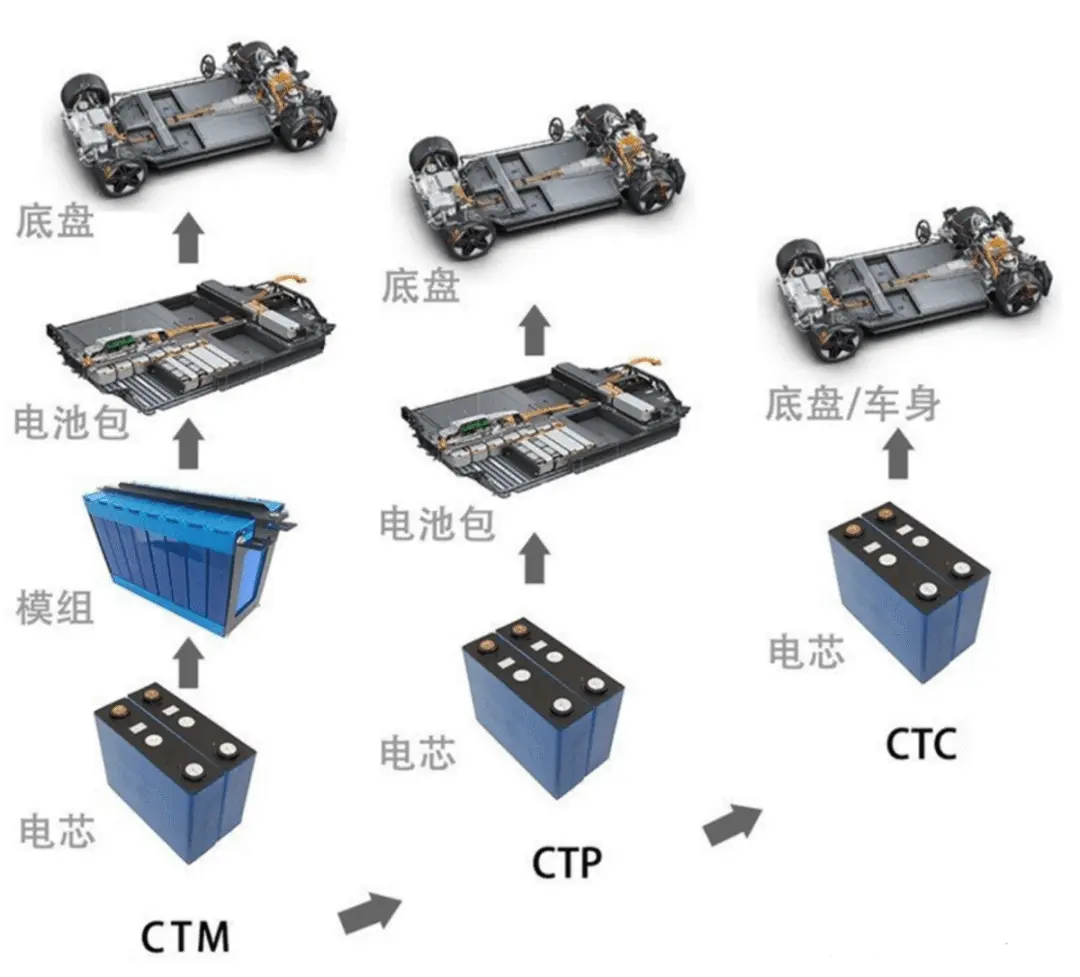 底盘

电池包

模组

电芯

CTM

底盘

电池包

电芯

CTP

底盘/车身

电芯

CTC